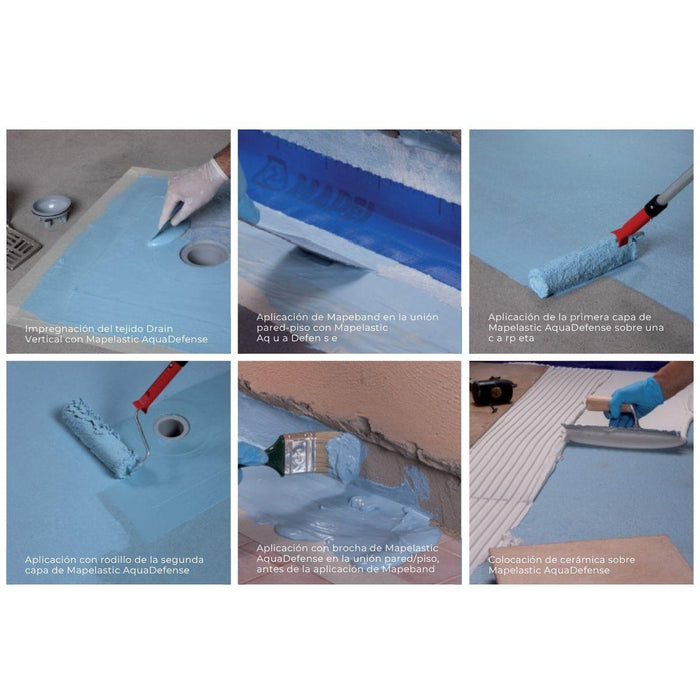 Impregnación del tejido Drain Vertical con Mapelastic AquaDefense

MAPEI

Aplicación de Mapeband en la unión pared-piso con Mapelastic Aq u a Defen s e

Aplicación de la primera capa de Mapelastic AquaDefense sobre una c a rp eta

Aplicación con rodillo de la segunda capa de Mapelastic AquaDefense

Aplicación con brocha de Mapelastic AquaDefense en la unión pared/piso, antes de la aplicación de Mapeband

Colocación de cerámica sobre Mapelastic AquaDefense